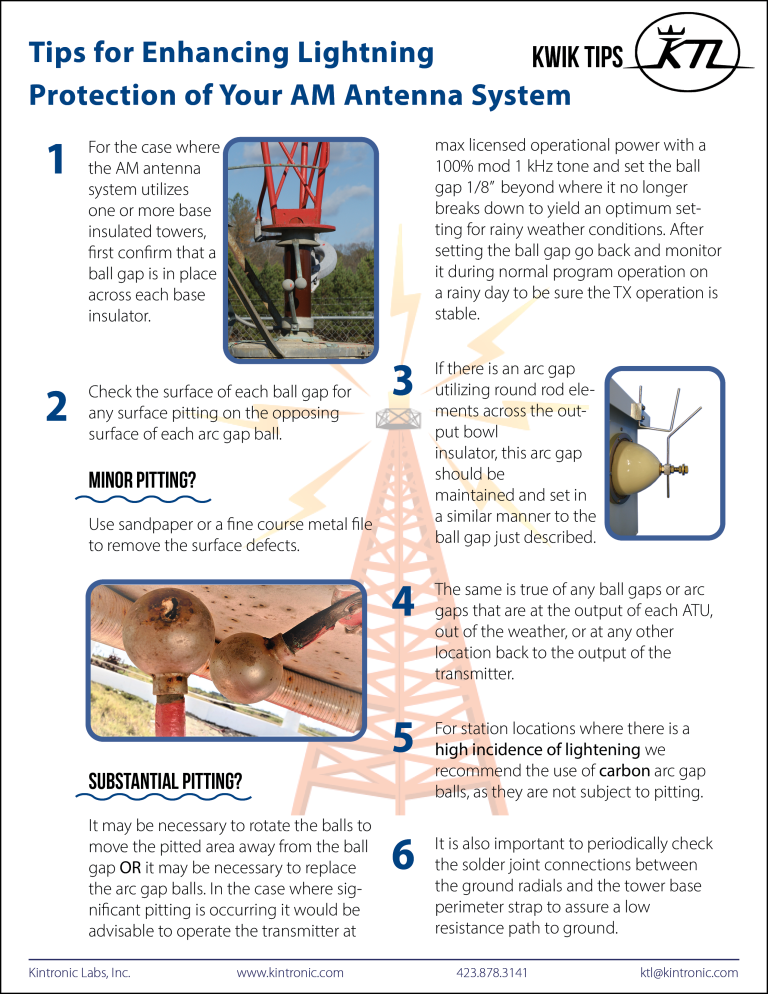 Tips for Enhancing Lightning Protection of Your AM Antenna System

KWIK TIPS KTL

1 For the case where the AM antenna system utilizes one or more base insulated towers, first confirm that a ball gap is in place across each base insulator.

2 Check the surface of each ball gap for any surface pitting on the opposing surface of each arc gap ball.

MINOR PITTING?

Use sandpaper or a fine course metal file to remove the surface defects.

SUBSTANTIAL PITTING?

It may be necessary to rotate the balls to move the pitted area away from the ball gap OR it may be necessary to replace the arc gap balls. In the case where significant pitting is occurring it would be advisable to operate the transmitter at max licensed operational power with a 100% mod 1 kHz tone and set the ball gap 1/8" beyond where it no longer breaks down to yield an optimum setting for rainy weather conditions. After setting the ball gap go back and monitor it during normal program operation on a rainy day to be sure the TX operation is stable.

3 If there is an arc gap utilizing round rod elements across the output bowl insulator, this arc gap should be maintained and set in a similar manner to the ball gap just described.

4 The same is true of any ball gaps or arc gaps that are at the output of each ATU, out of the weather, or at any other location back to the output of the transmitter.

5 For station locations where there is a high incidence of lightening we recommend the use of carbon arc gap balls, as they are not subject to pitting.

6 It is also important to periodically check the solder joint connections between the ground radials and the tower base perimeter strap to assure a low resistance path to ground.

Kintronic Labs, Inc. www.kintronic.com 423.878.3141 ktl@kintronic.com